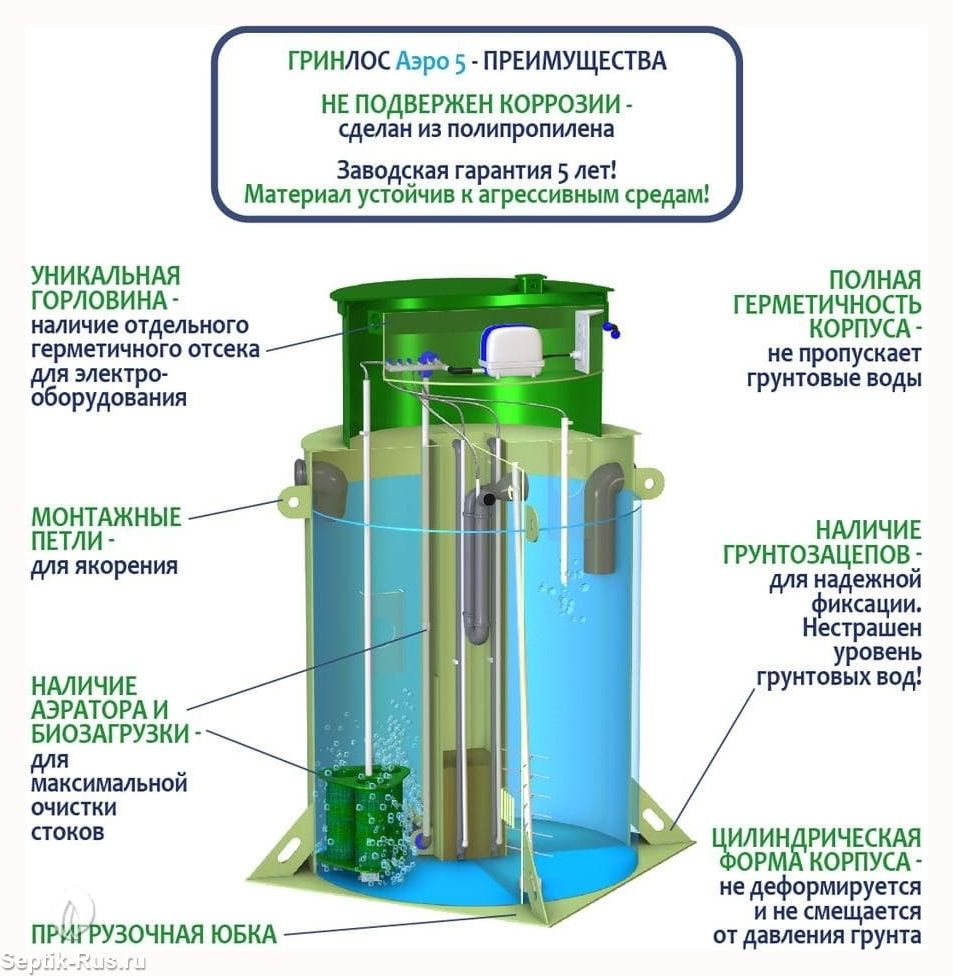 ГРИНЛОС Аэро 5 - ПРЕИМУЩЕСТВА

НЕ ПОДВЕРЖЕН КОРРОЗИИ - сделан из полипропилена

Заводская гарантия 5 лет!
Материал устойчив к агрессивным средам!

УНИКАЛЬНАЯ ГОРЛОВИНА - наличие отдельного герметичного отсека для электрооборудования

МОНТАЖНЫЕ ПЕТЛИ - для якорения

НАЛИЧИЕ АЭРАТОРА И БИОЗАГРУЗКИ - для максимальной очистки стоков

ПРИГРУЗОЧНАЯ ЮБКА

ПОЛНАЯ ГЕРМЕТИЧНОСТЬ КОРПУСА - не пропускает грунтовые воды

НАЛИЧИЕ ГРУНТОЗАЦЕПОВ - для надежной фиксации. Нестрашен уровень грунтовых вод!

ЦИЛИНДРИЧЕСКАЯ ФОРМА КОРПУСА - не деформируется и не смещается от давления грунта

Septik-Rus.ru